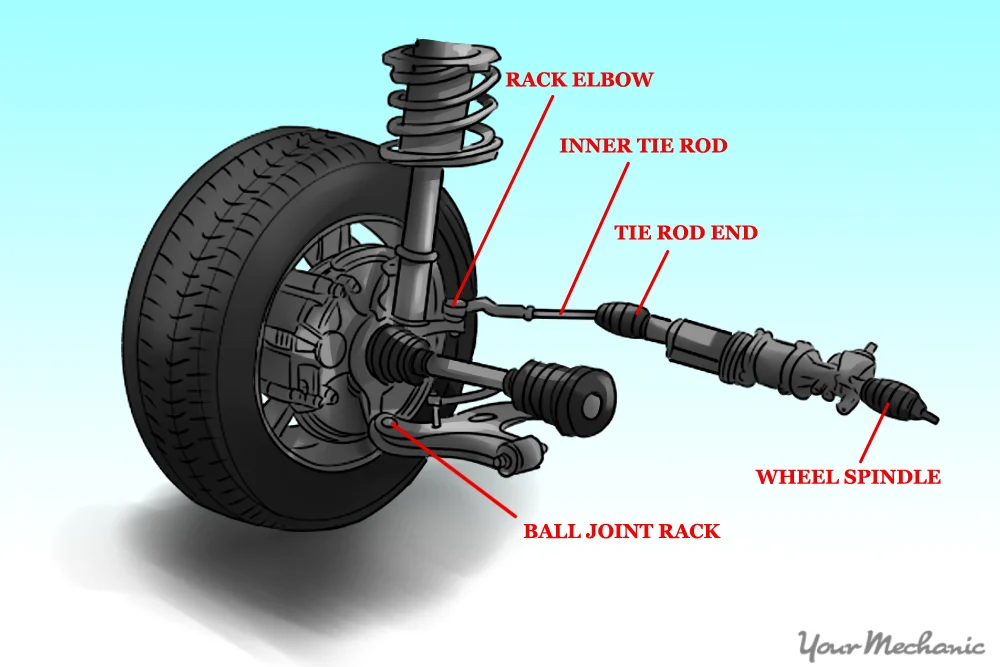 RACK ELBOW
INNER TIE ROD
TIE ROD END
WHEEL SPINDLE
BALL JOINT RACK
YourMechanic